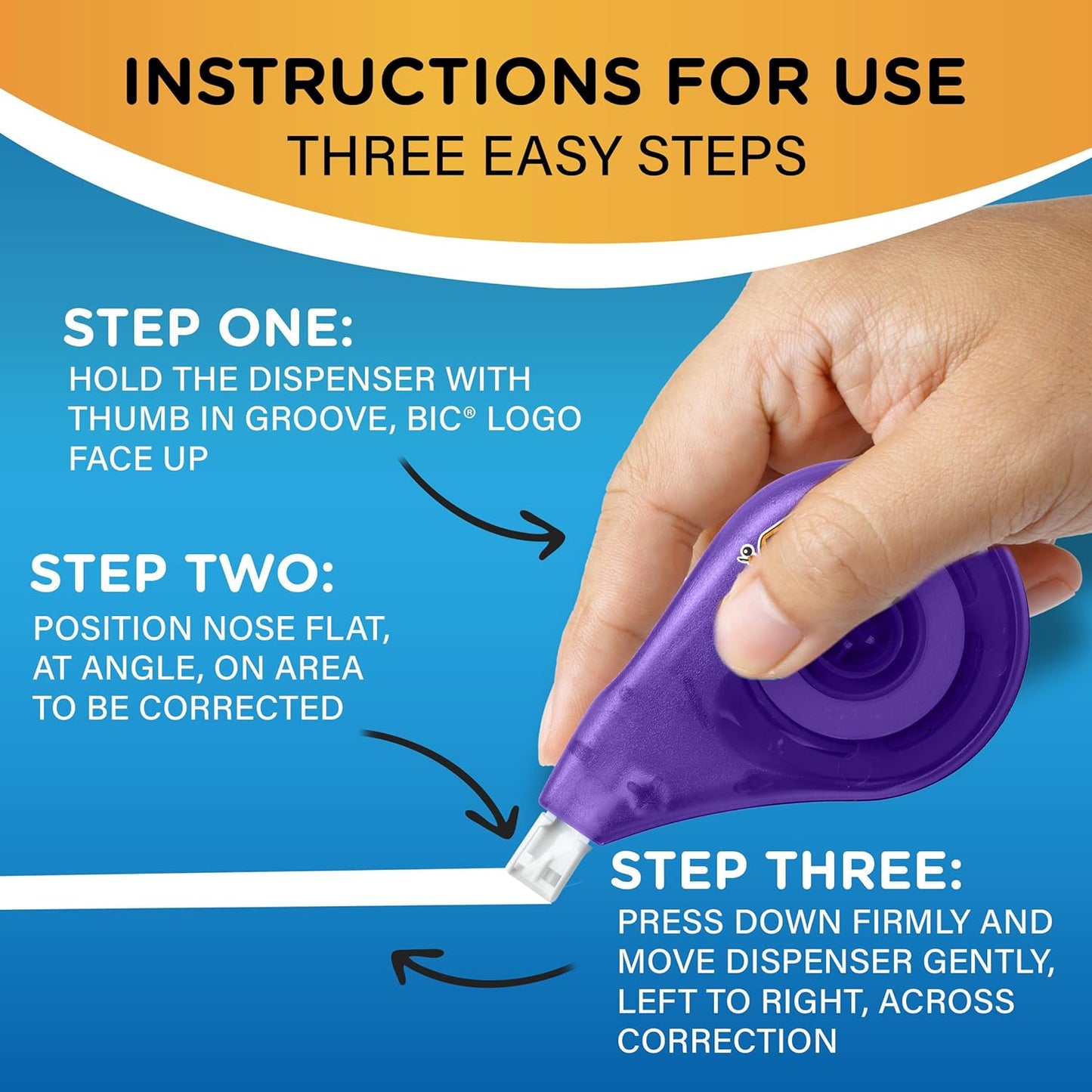 INSTRUCTIONS FOR USE
THREE EASY STEPS

STEP ONE:
HOLD THE DISPENSER WITH THUMB IN GROOVE, BIC® LOGO FACE UP

STEP TWO:
POSITION NOSE FLAT, AT ANGLE, ON AREA TO BE CORRECTED

STEP THREE:
PRESS DOWN FIRMLY AND MOVE DISPENSER GENTLY, LEFT TO RIGHT, ACROSS CORRECTION