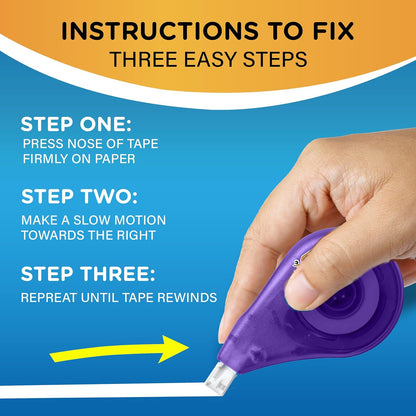 INSTRUCTIONS TO FIX
THREE EASY STEPS

STEP ONE:
PRESS NOSE OF TAPE FIRMLY ON PAPER

STEP TWO:
MAKE A SLOW MOTION TOWARDS THE RIGHT

STEP THREE:
REPREAT UNTIL TAPE REWINDS