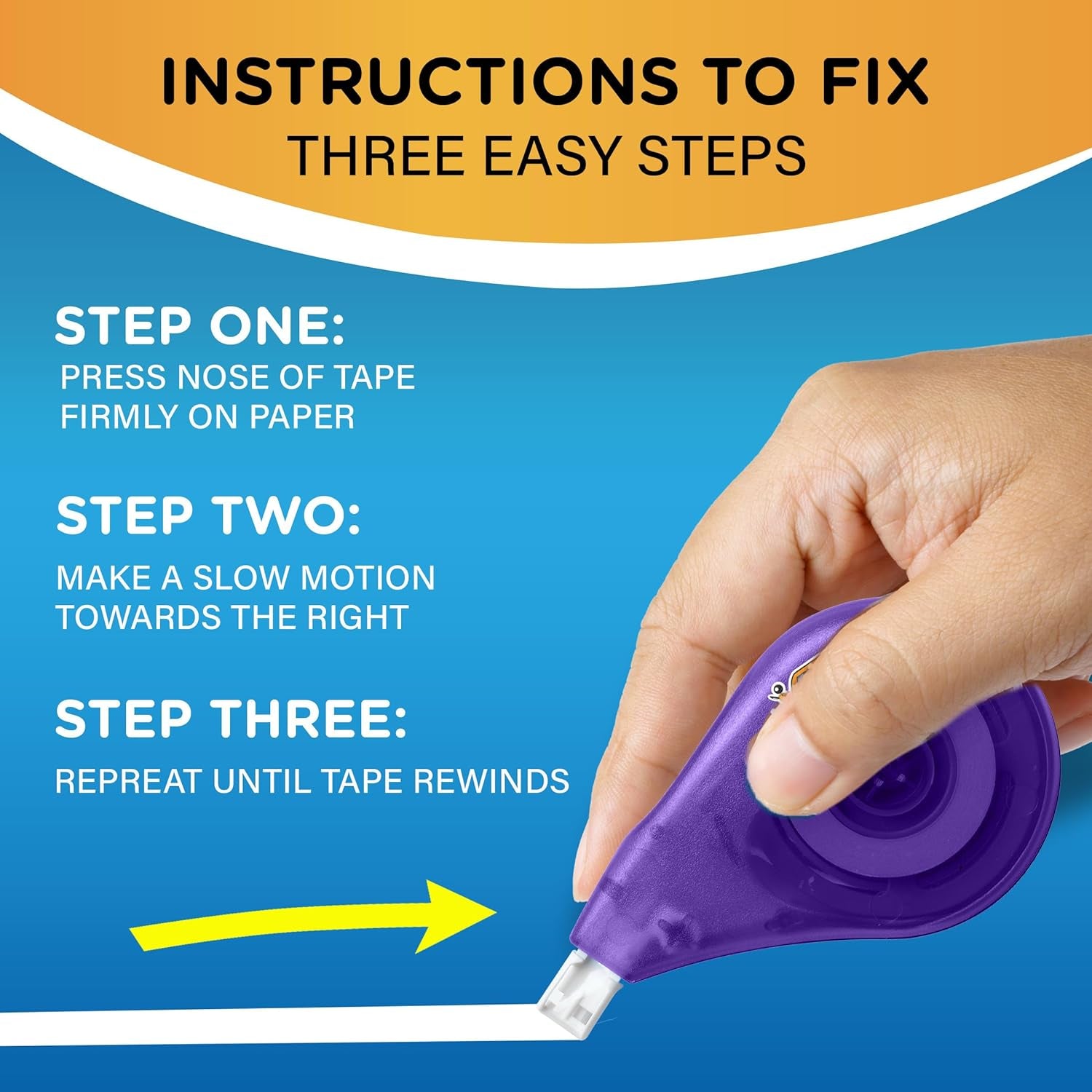 INSTRUCTIONS TO FIX
THREE EASY STEPS

STEP ONE:
PRESS NOSE OF TAPE FIRMLY ON PAPER

STEP TWO:
MAKE A SLOW MOTION TOWARDS THE RIGHT

STEP THREE:
REPREAT UNTIL TAPE REWINDS